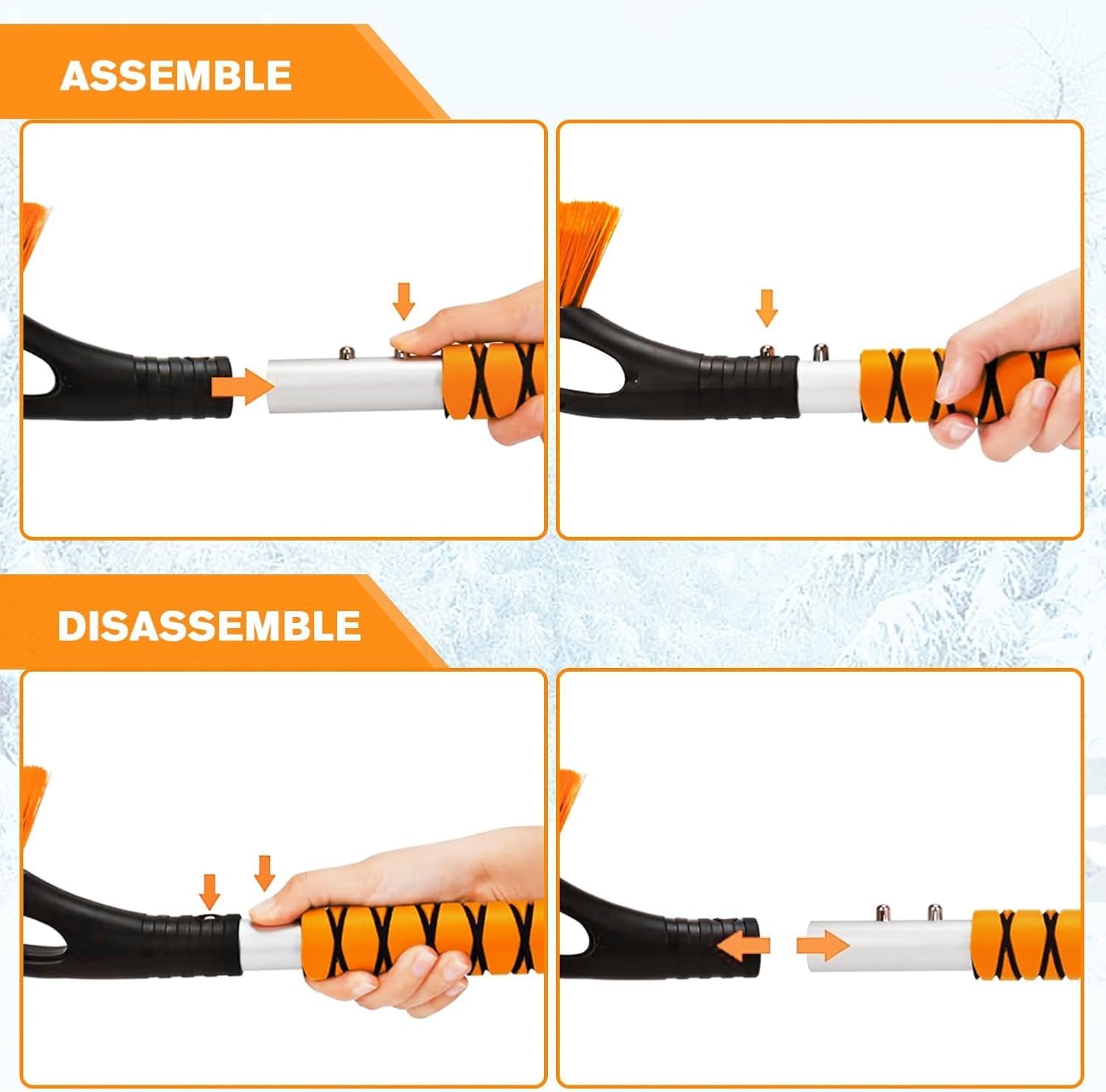 ASSEMBLE

DISASSEMBLE